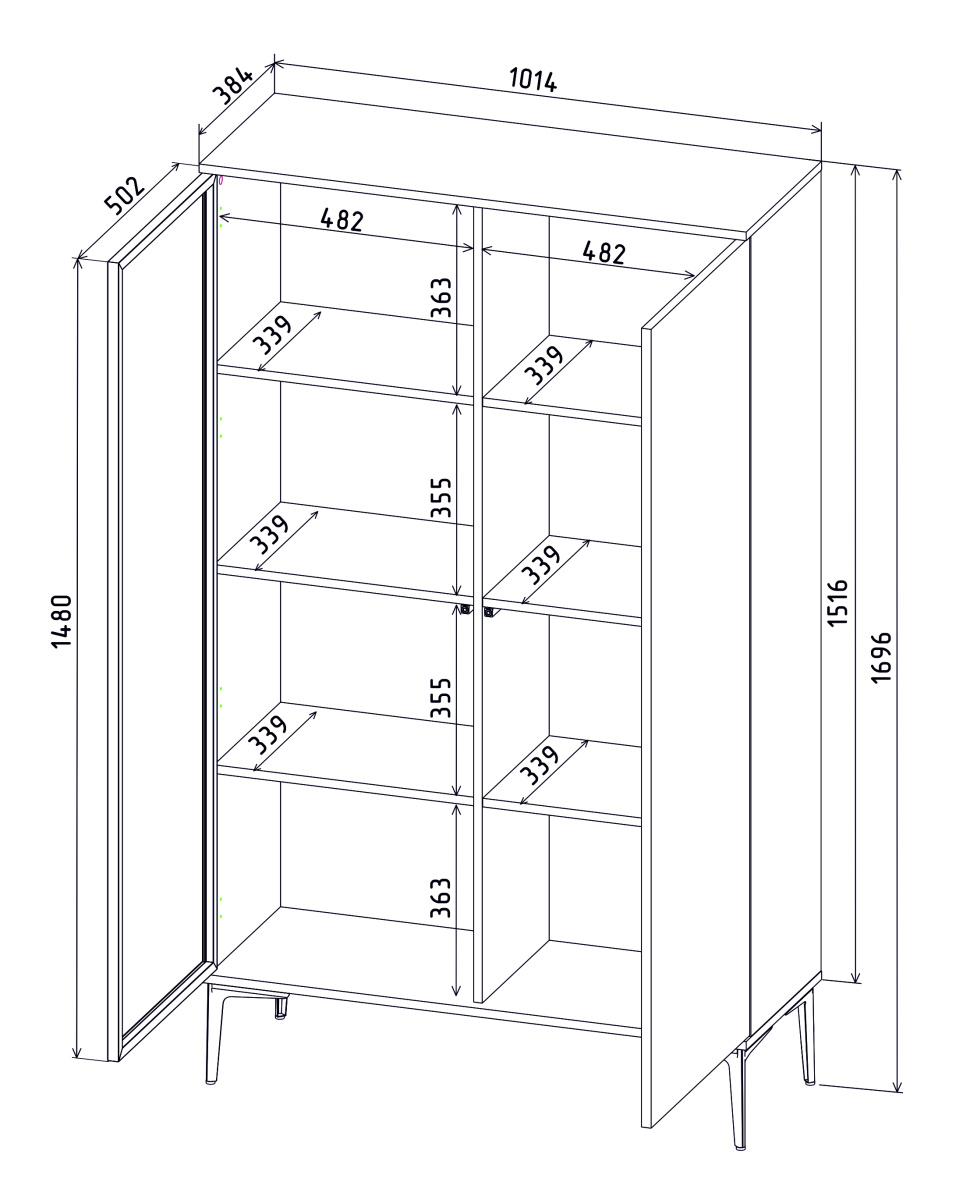 384
1014
502
482
482
363
339
339
355
339
339
1480
1516
1696
355
339
339
363