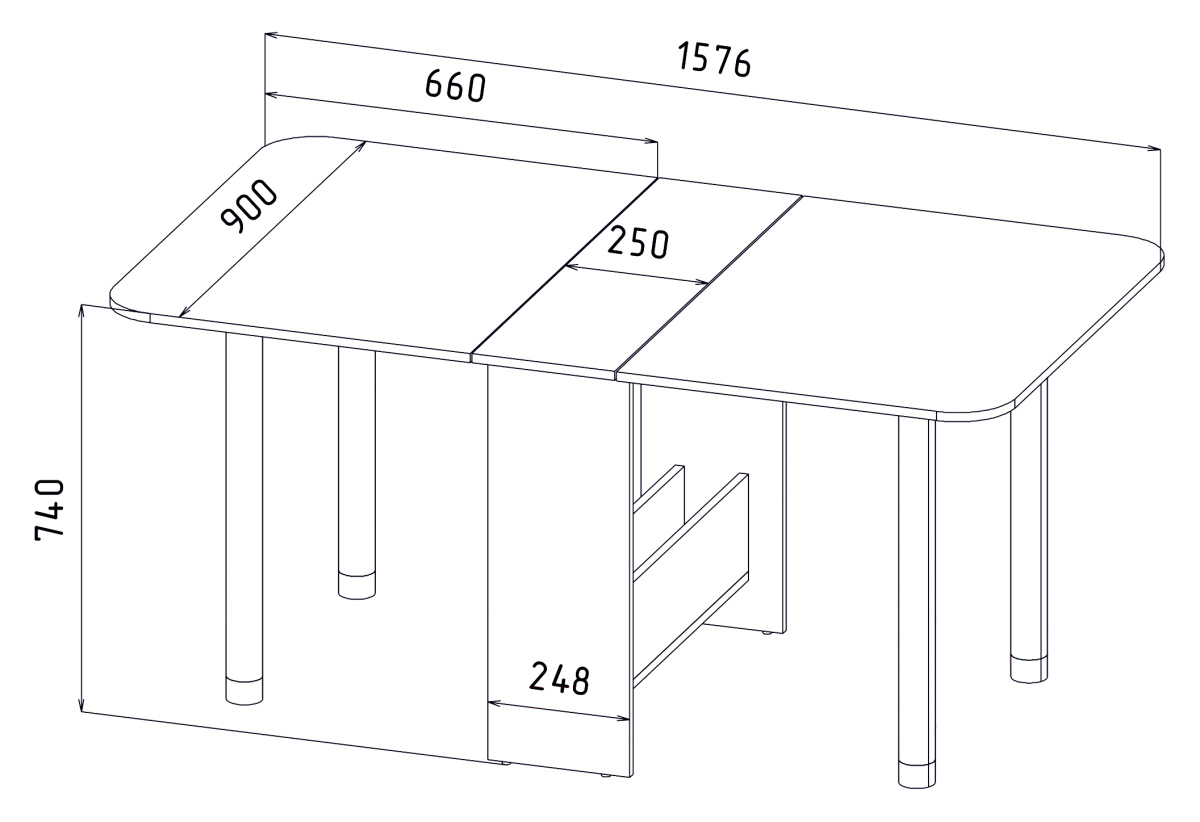 1576
660
900
250
740
248