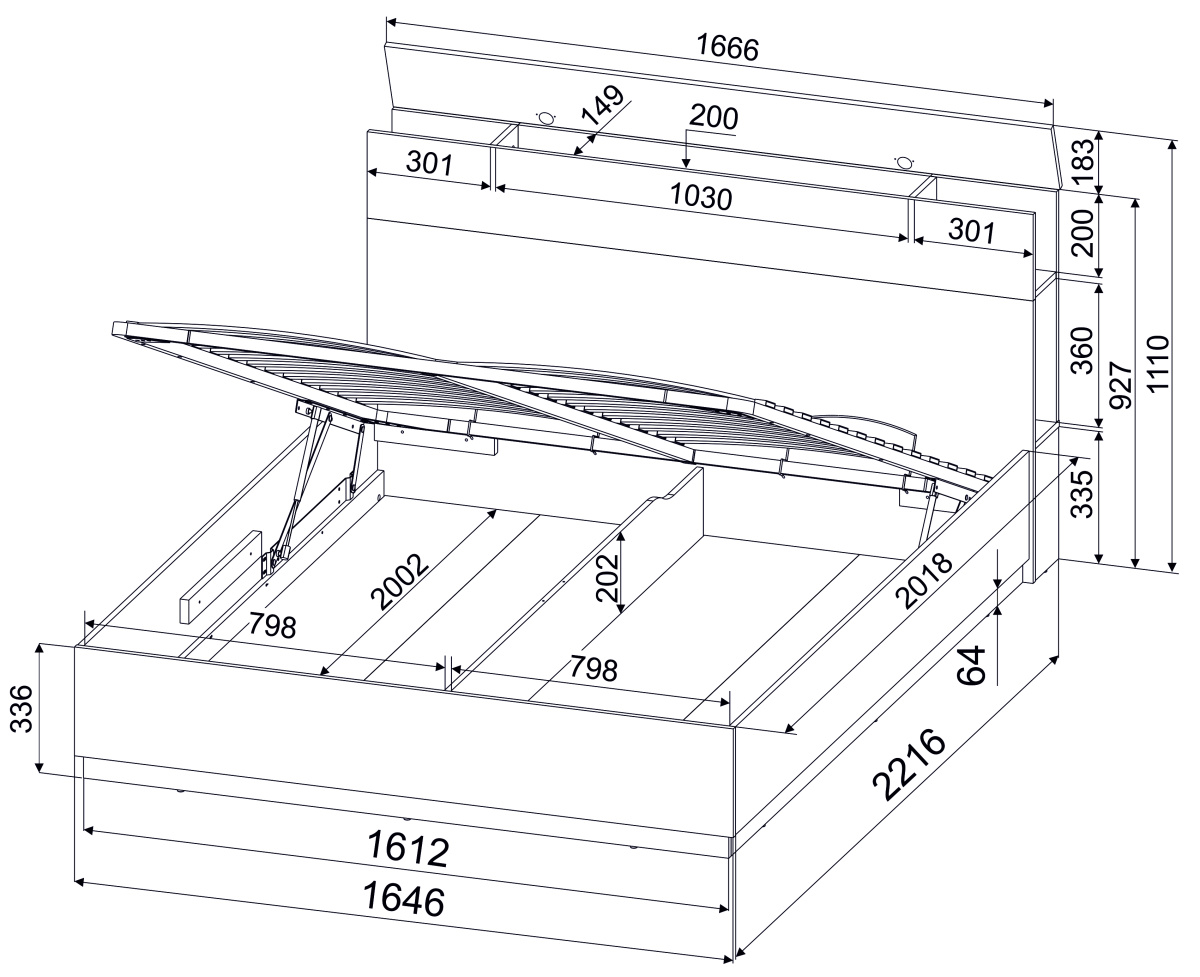 1666
149
200
301
1030
301
183
200
360
927
1110
335
2002
202
2018
798
798
64
336
2216
1612
1646