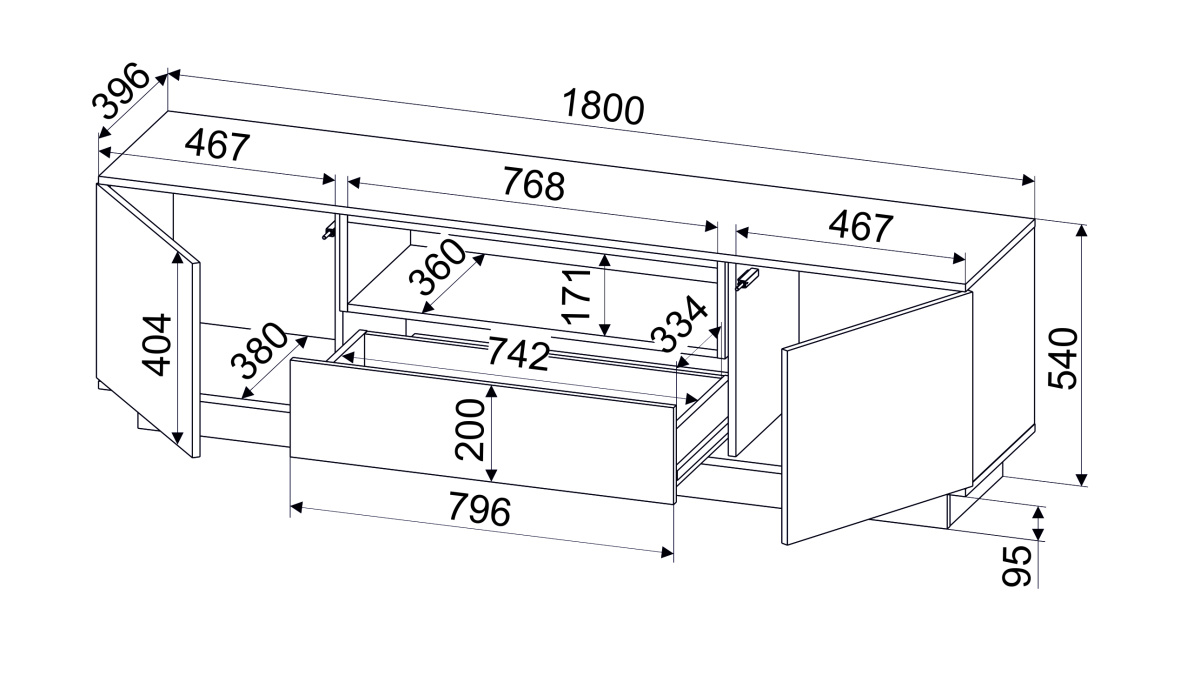 396
1800
467
768
467
360
171
334
404
380
742
540
200
796
95