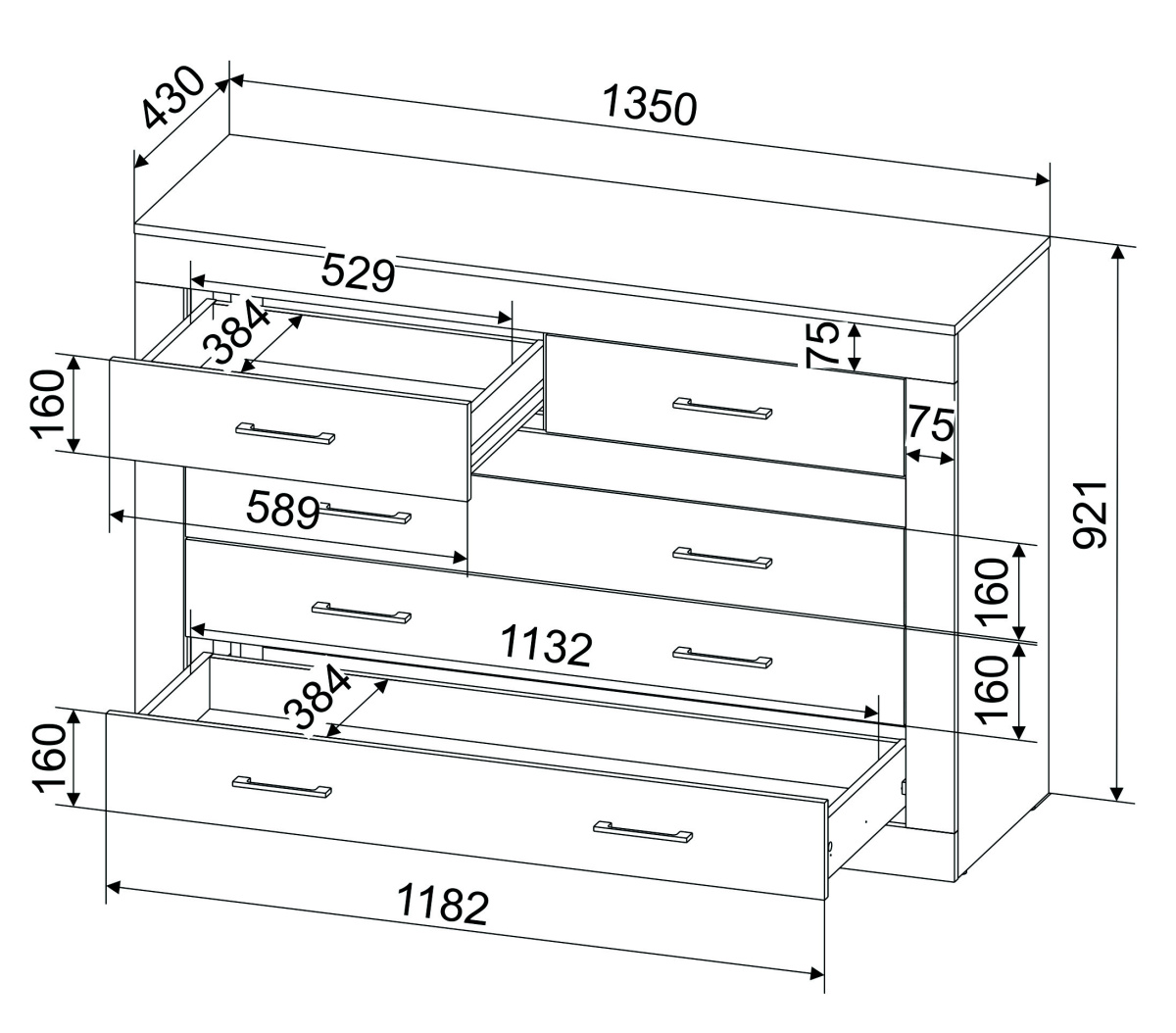 430
1350
529
384
75
160
75
589
921
160
1132
160
384
160
1182